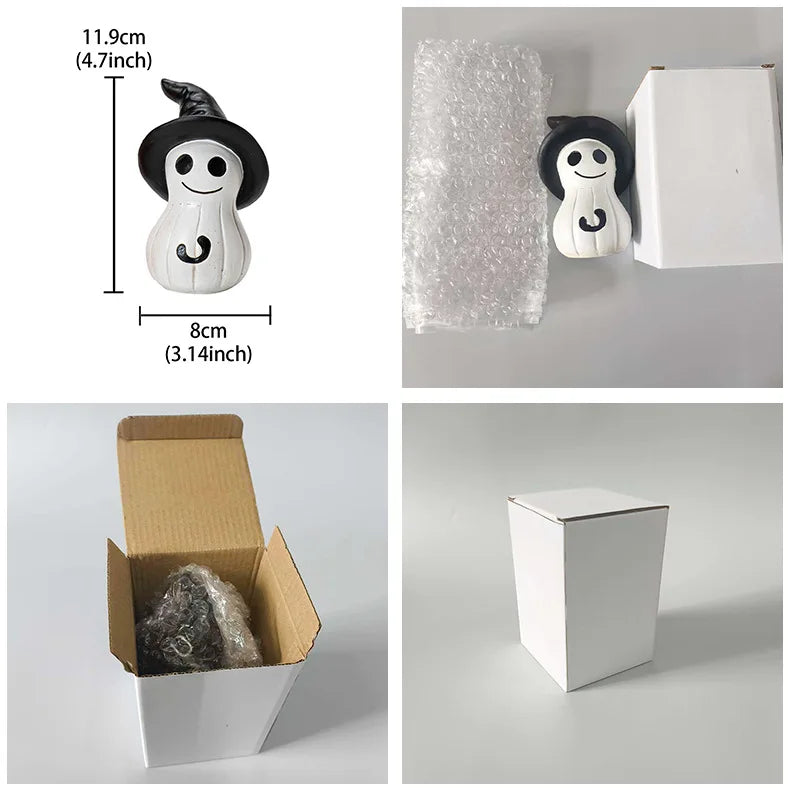 11.9cm
(4.7inch)

8cm
(3.14inch)